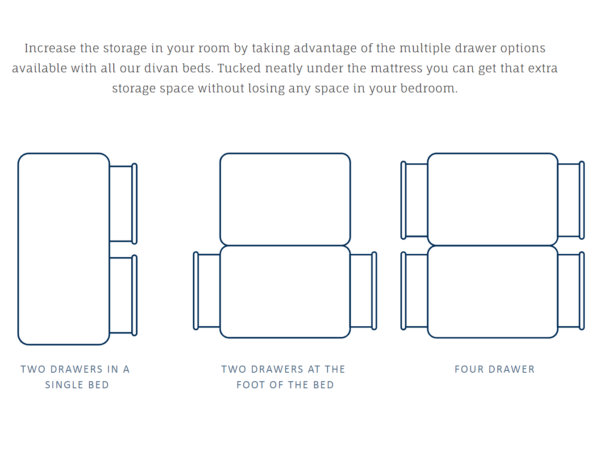 Increase the storage in your room by taking advantage of the multiple drawer options available with all our divan beds. Tucked neatly under the mattress you can get that extra storage space without losing any space in your bedroom.

TWO DRAWERS IN A SINGLE BED

TWO DRAWERS AT THE FOOT OF THE BED

FOUR DRAWER