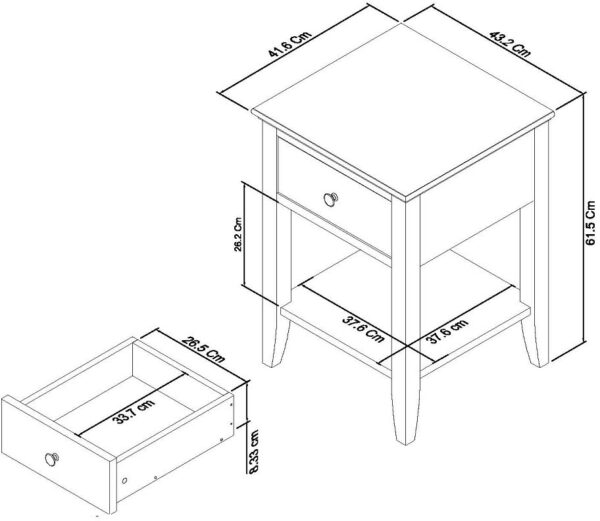 41.6 Cm
43.2 Cm
61.5 Cm
26.2 Cm
37.6 Cm
37.6 cm
26.5 Cm
33.7 cm
8.33 cm