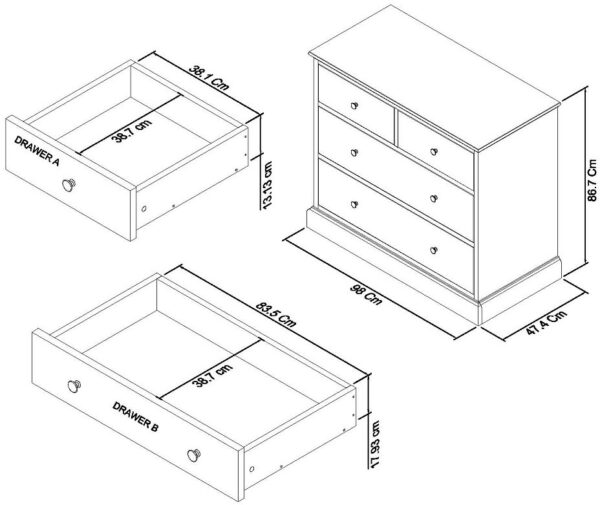 38.1 Cm

38.7 cm

DRAWER A

13.13 cm

86.7 Cm

98 Cm

47.4 Cm

83.5 Cm

38.7 cm

DRAWER B

17.93 cm