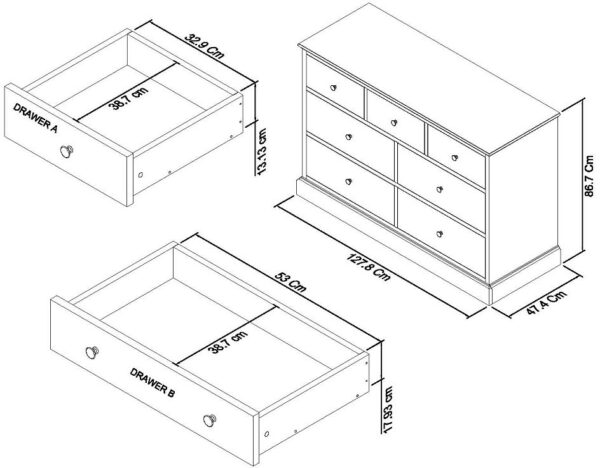 32.9 Cm
38.7 cm
DRAWER A
13.13 cm
86.7 Cm
127.8 Cm
47.4 Cm
53 Cm
38.7 cm
DRAWER B
17.93 cm