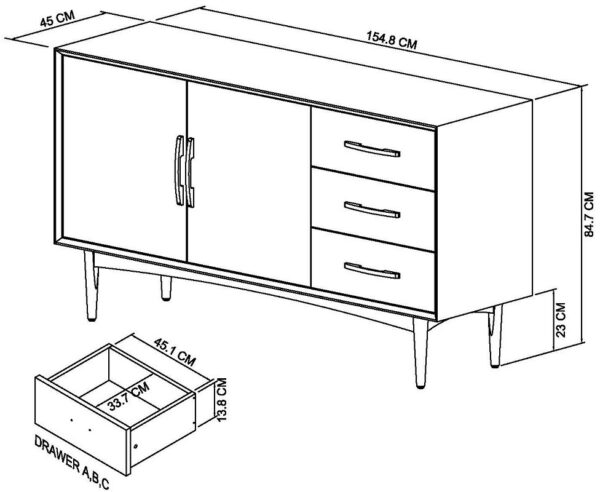 45 CM
154.8 CM
84.7 CM
23 CM
45.1 CM
33.7 CM
13.8 CM
DRAWER A,B,C