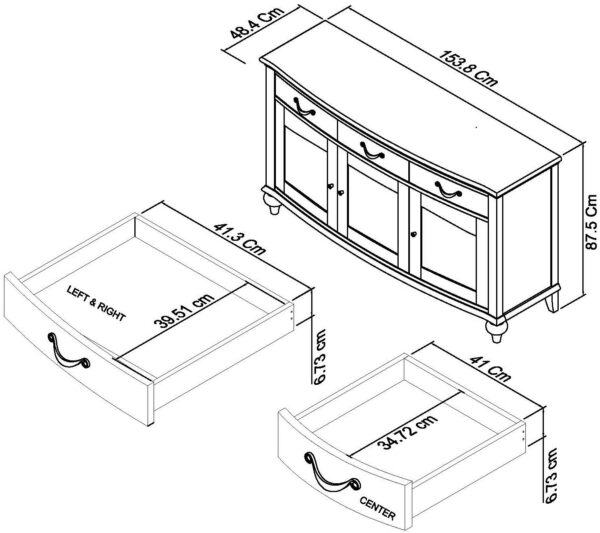 48.4 Cm
153.8 Cm
87.5 Cm
41.3 Cm
LEFT & RIGHT
39.51 cm
6.73 cm
41 Cm
34.72 cm
6.73 cm
CENTER